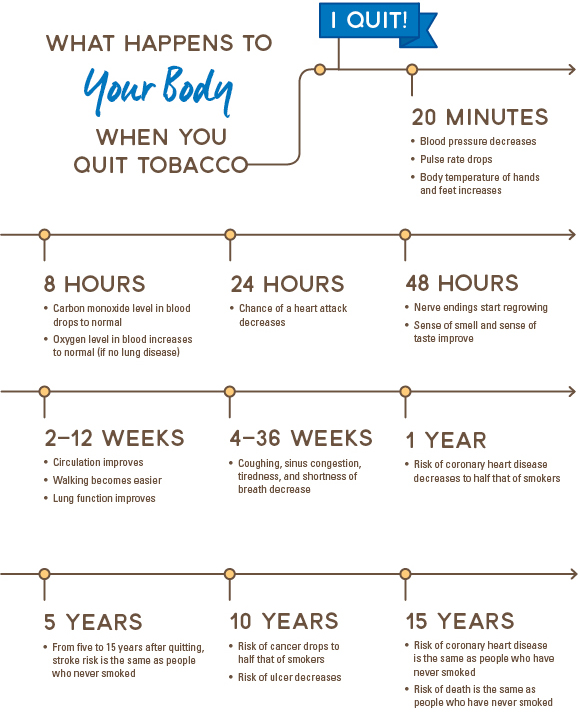 WHAT HAPPENS TO
Your Body
WHEN YOU QUIT TOBACCO

I QUIT!

20 MINUTES
• Blood pressure decreases
• Pulse rate drops
• Body temperature of hands and feet increases

8 HOURS
• Carbon monoxide level in blood drops to normal
• Oxygen level in blood increases to normal (if no lung disease)

24 HOURS
• Chance of a heart attack decreases

48 HOURS
• Nerve endings start regrowing
• Sense of smell and sense of taste improve

2–12 WEEKS
• Circulation improves
• Walking becomes easier
• Lung function improves

4–36 WEEKS
• Coughing, sinus congestion, tiredness, and shortness of breath decrease

1 YEAR
• Risk of coronary heart disease decreases to half that of smokers

5 YEARS
• From five to 15 years after quitting, stroke risk is the same as people who never smoked

10 YEARS
• Risk of cancer drops to half that of smokers
• Risk of ulcer decreases

15 YEARS
• Risk of coronary heart disease is the same as people who have never smoked
• Risk of death is the same as people who have never smoked